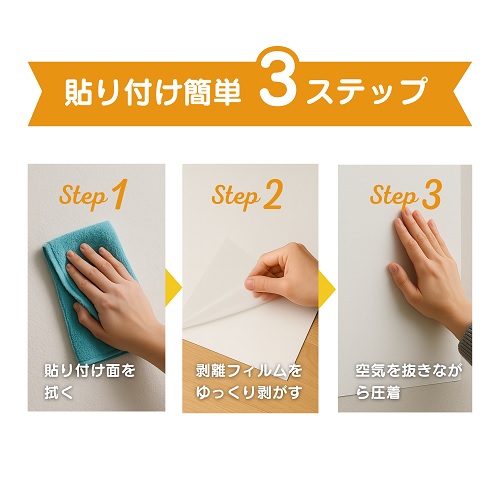 貼り付け簡単 3ステップ

Step 1

貼り付け面を拭く

Step 2

剥離フィルムをゆっくり剥がす

Step 3

空気を抜きながら圧着